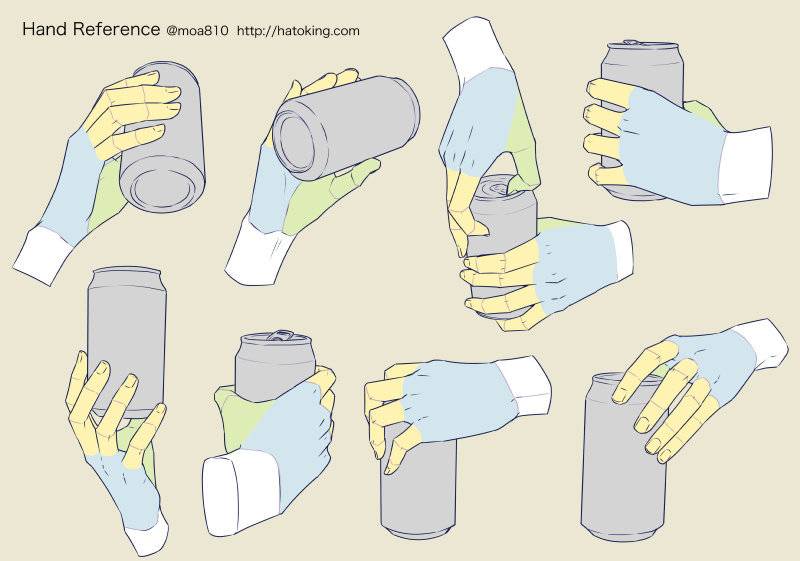 Hand Reference @moa810 http://hatoking.com