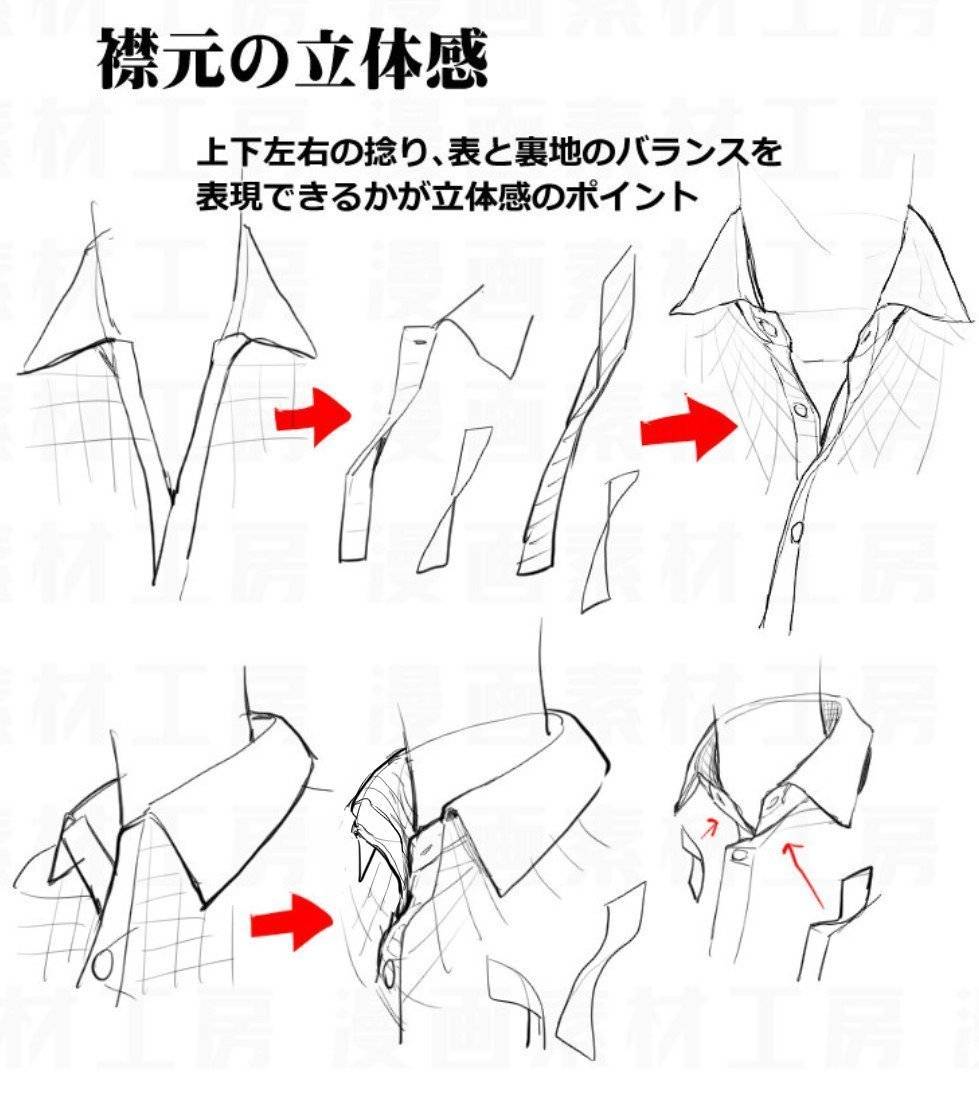 襟元の立体感

上下左右の捻り、表と裏地のバランスを表現できるかが立体感のポイント

漫画素材工房