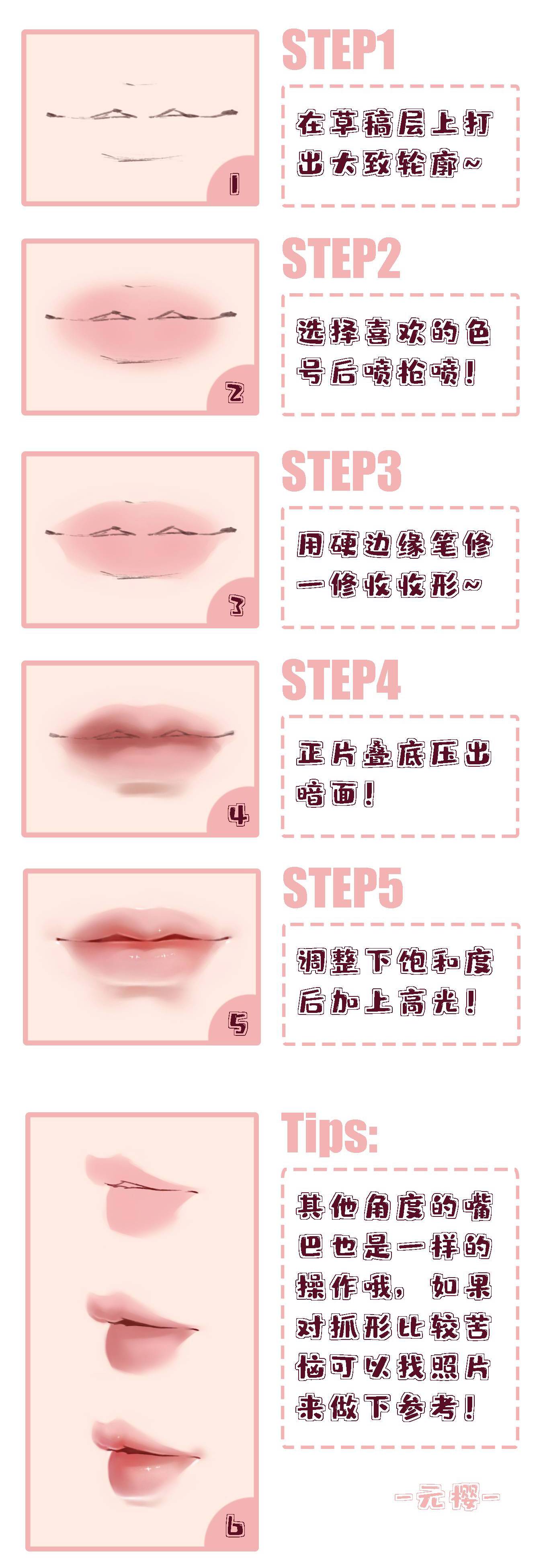 1

STEP1

在草稿层上打出大致轮廓~

2

STEP2

选择喜欢的色号后喷枪喷！

3

STEP3

用硬边缘笔修一修收收形~

4

STEP4

正片叠底压出暗面！

5

STEP5

调整下饱和度后加上高光！

6

Tips:

其他角度的嘴巴也是一样的操作哦，如果对抓形比较苦恼可以找照片来做下参考！

-元樱-